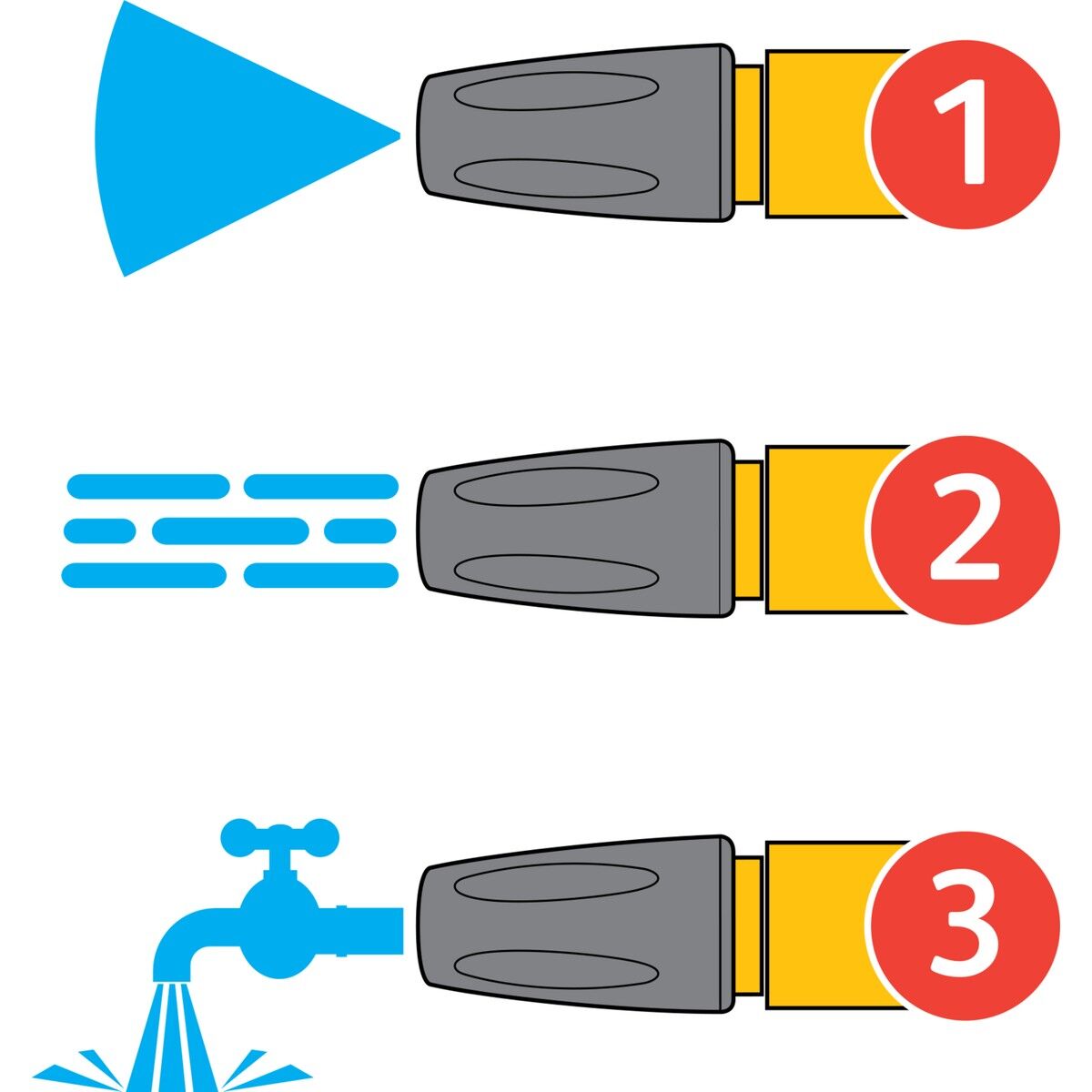 1

2

3